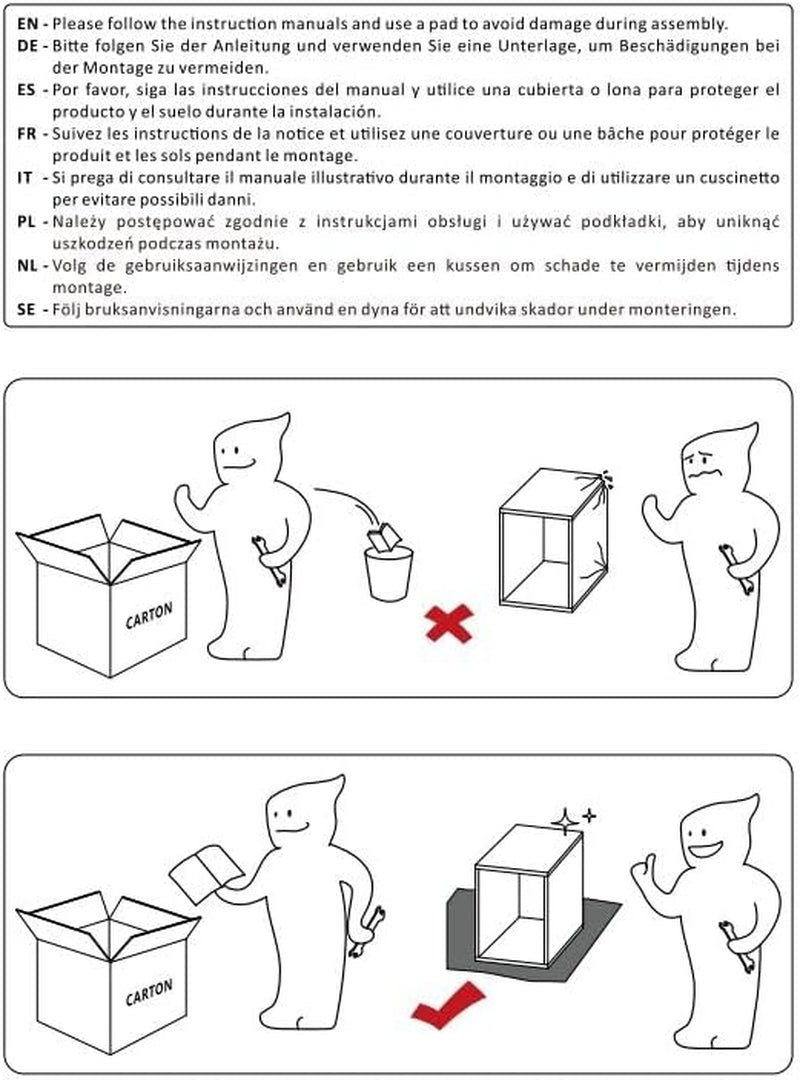 EN - Please follow the instruction manuals and use a pad to avoid damage during assembly.
DE - Bitte folgen Sie der Anleitung und verwenden Sie eine Unterlage, um Beschädigungen bei der Montage zu vermeiden.
ES - Por favor, siga las instrucciones del manual y utilice una cubierta o lona para proteger el producto y el suelo durante la instalación.
FR - Suivez les instructions de la notice et utilisez une couverture ou une bâche pour protéger le produit et les sols pendant le montage.
IT - Si prega di consultare il manuale illustrativo durante il montaggio e di utilizzare un cuscinetto per evitare possibili danni.
PL - Należy postępować zgodnie z instrukcjami obsługi i używać podkładki, aby uniknąć uszkodzeń podczas montażu.
NL - Volg de gebruiksaanwijzingen en gebruik een kussen om schade te vermijden tijdens montage.
SE - Följ bruksanvisningarna och använd en dyna för att undvika skador under monteringen.

CARTON

CARTON